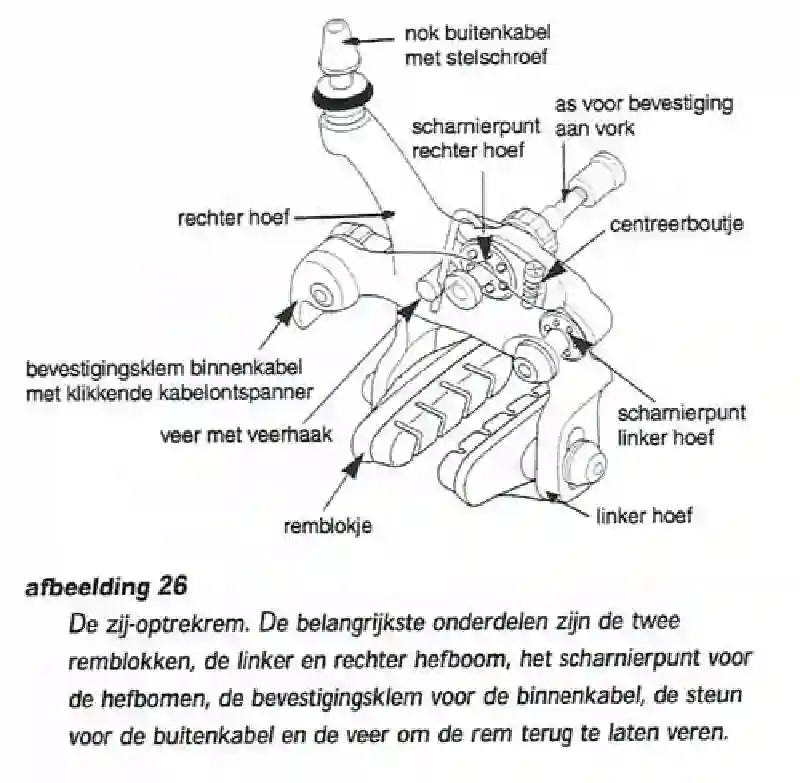 nok buitenkabel
met stelschroef

as voor bevestiging
aan vork

scharnierpunt
rechter hoef

rechter hoef

centreerboutje

bevestigingsklem binnenkabel
met klikkende kabelontspanner

veer met veerhaak

scharnierpunt
linker hoef

remblokje

linker hoef

afbeelding 26

De zij-optrekrem. De belangrijkste onderdelen zijn de twee remblokken, de linker en rechter hefboom, het scharnierpunt voor de hefbomen, de bevestigingsklem voor de binnenkabel, de steun voor de buitenkabel en de veer om de rem terug te laten veren.